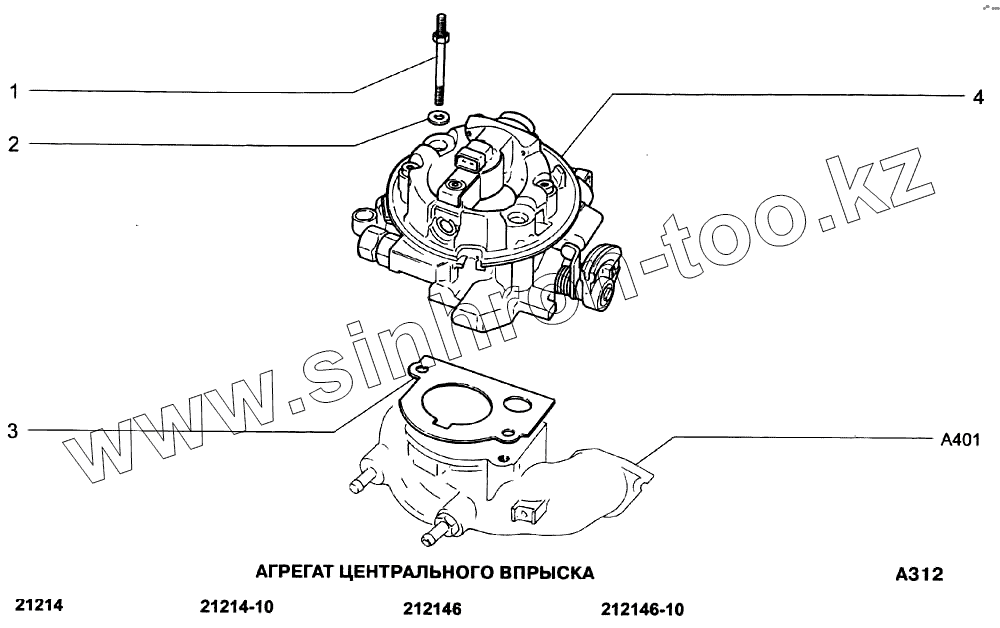 1

2

4

www.sinhron-too.kz

3

A401

АГРЕГАТ ЦЕНТРАЛЬНОГО ВПРЫСКА

A312

21214 21214-10 212146 212146-10